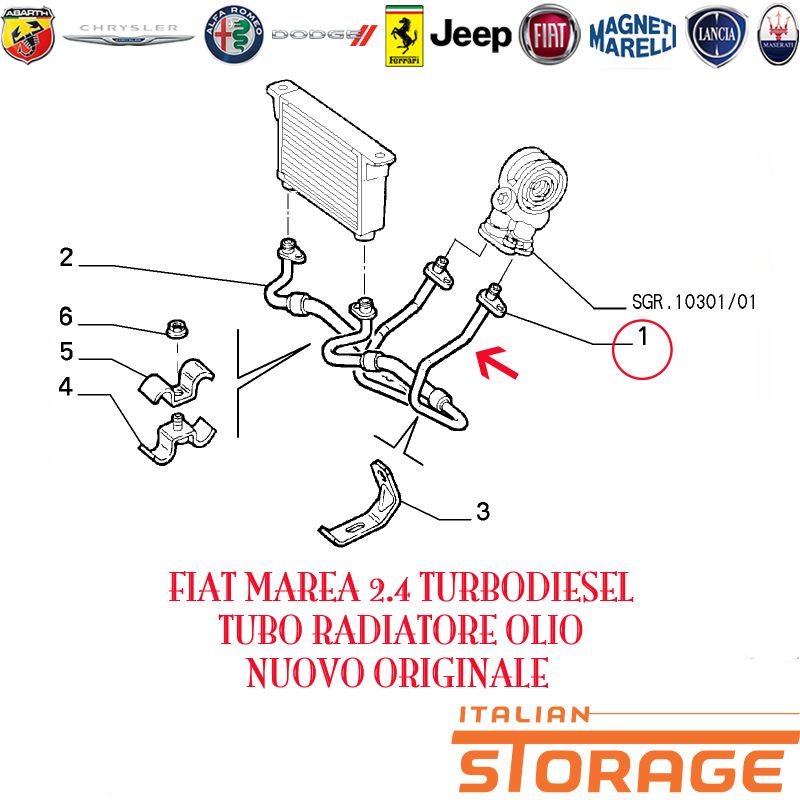 ABARTH CHRYSLER ALFA ROMEO DODGE Ferrari Jeep FIAT MAGNETI MARELLI LANCIA MASERATI

2
6
5
4
SGR.10301/01
1
3

FIAT MAREA 2.4 TURBODIESEL
TUBO RADIATORE OLIO
NUOVO ORIGINALE

ITALIAN
STORAGE